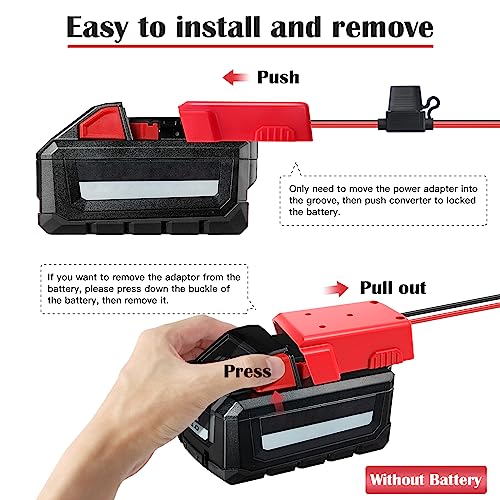 Easy to install and remove

Push

Only need to move the power adapter into the groove, then push converter to locked the battery.

If you want to remove the adaptor from the battery, please press down the buckle of the battery, then remove it.

Pull out

Press

Without Battery